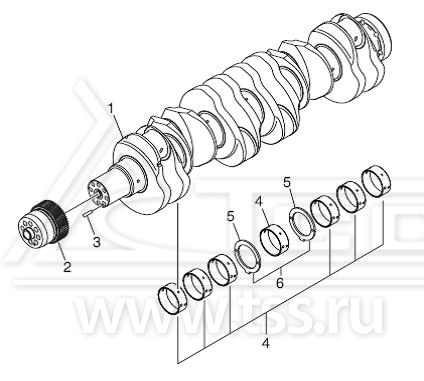 1
2
3
5
4
5
6
4
www.tss.ru