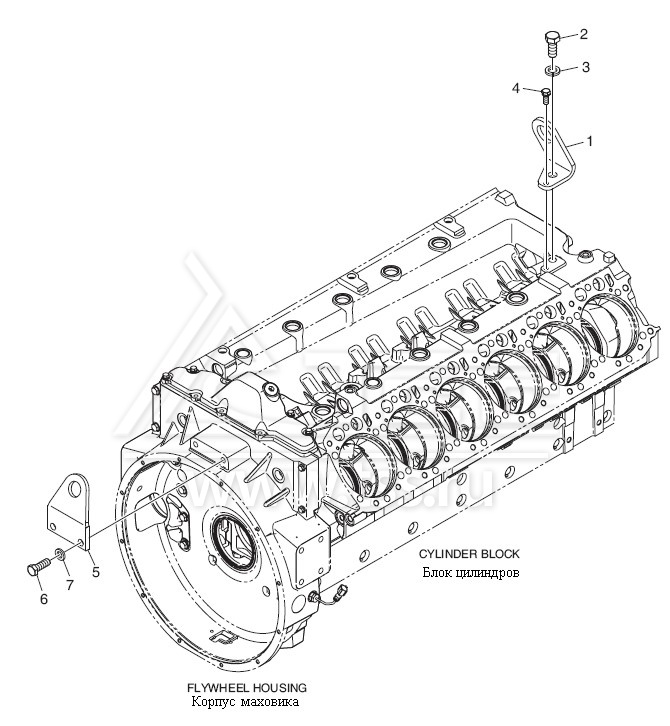 2
3
4
1
5
7
6
CYLINDER BLOCK
Блок цилиндров
FLYWHEEL HOUSING
Корпус маховика