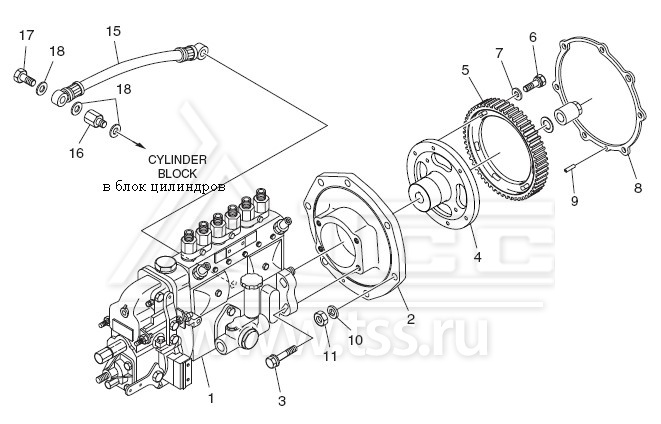 17
18
15
18
16
CYLINDER BLOCK
в блок цилиндров
7
6
5
8
9
4
2
10
11
1
3
www.tss.ru